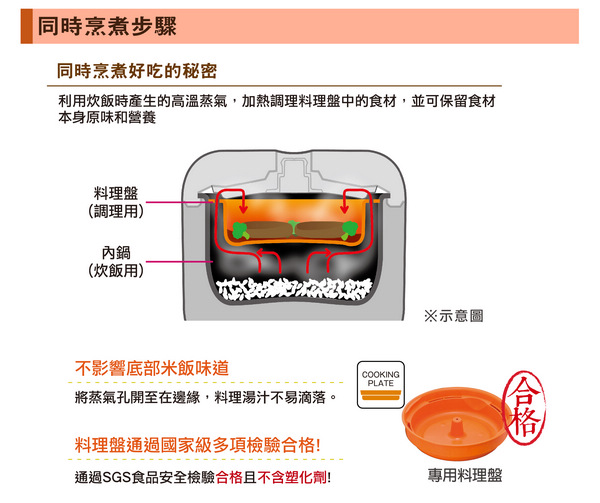 同時烹煮步驟

同時烹煮好吃的秘密

利用炊飯時產生的高溫蒸氣，加熱調理料理盤中的食材，並可保留食材本身原味和營養

料理盤
(調理用)

內鍋
(炊飯用)

※示意圖

不影響底部米飯味道

將蒸氣孔開至在邊緣，料理湯汁不易滴落。

COOKING PLATE

合格

料理盤通過國家級多項檢驗合格!

通過SGS食品安全檢驗合格且不含塑化劑!

專用料理盤